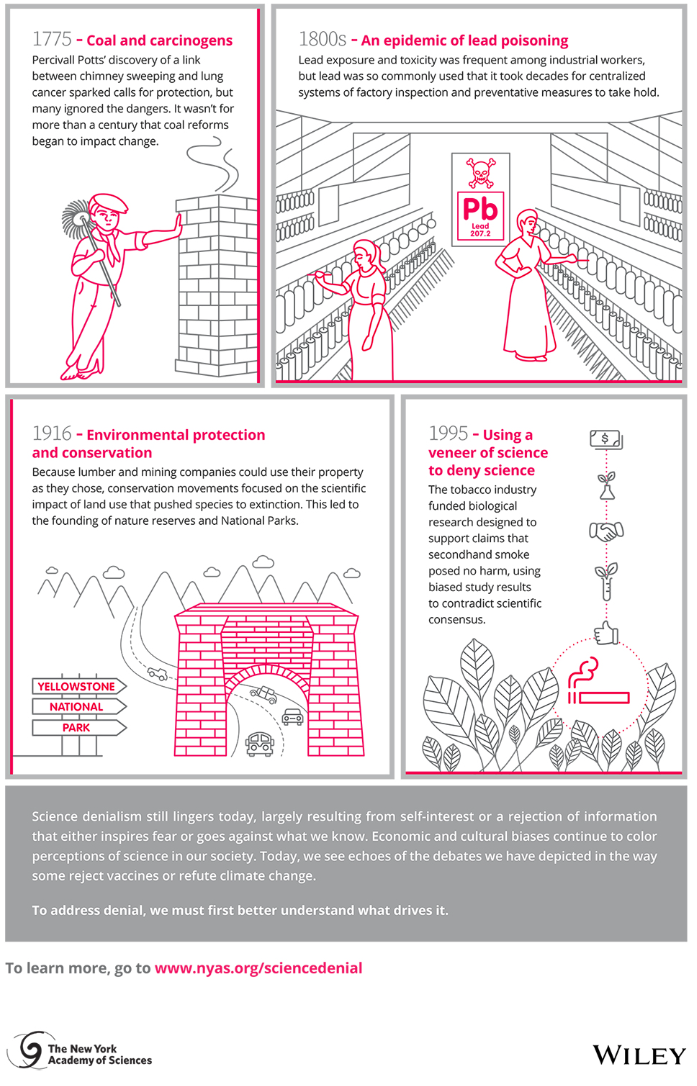 1775 - Coal and carcinogens

Percivall Potts' discovery of a link between chimney sweeping and lung cancer sparked calls for protection, but many ignored the dangers. It wasn't for more than a century that coal reforms began to impact change.

1800s - An epidemic of lead poisoning

Lead exposure and toxicity was frequent among industrial workers, but lead was so commonly used that it took decades for centralized systems of factory inspection and preventative measures to take hold.

Pb
Lead
207.2

1916 - Environmental protection and conservation

Because lumber and mining companies could use their property as they chose, conservation movements focused on the scientific impact of land use that pushed species to extinction. This led to the founding of nature reserves and National Parks.

YELLOWSTONE
NATIONAL
PARK

1995 - Using a veneer of science to deny science

The tobacco industry funded biological research designed to support claims that secondhand smoke posed no harm, using biased study results to contradict scientific consensus.

$

Science denialism still lingers today, largely resulting from self-interest or a rejection of information that either inspires fear or goes against what we know. Economic and cultural biases continue to color perceptions of science in our society. Today, we see echoes of the debates we have depicted in the way some reject vaccines or refute climate change.

To address denial, we must first better understand what drives it.

To learn more, go to www.nyas.org/sciencedenial

The New York Academy of Sciences

WILEY